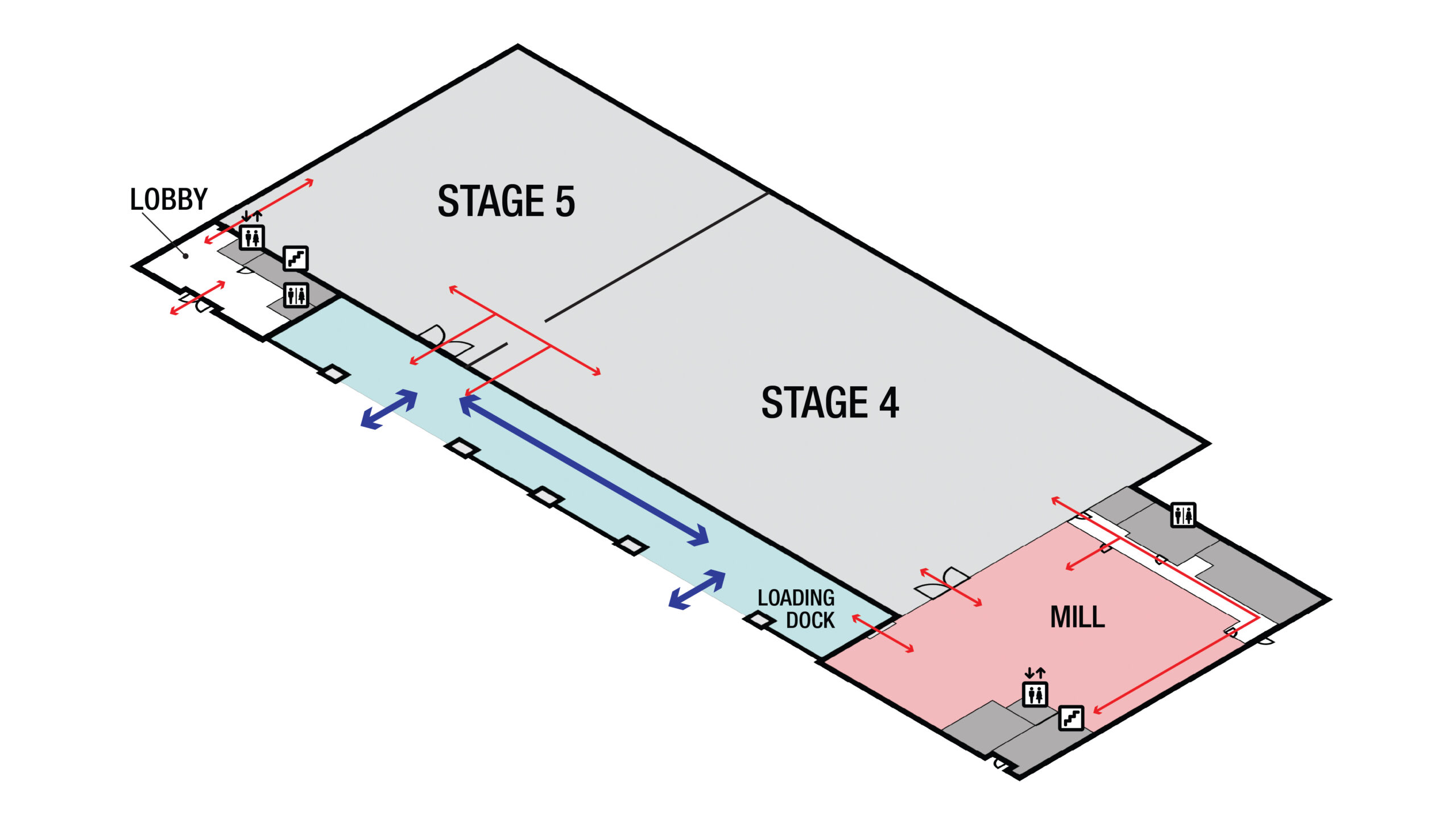 LOBBY

STAGE 5

STAGE 4

LOADING DOCK

MILL